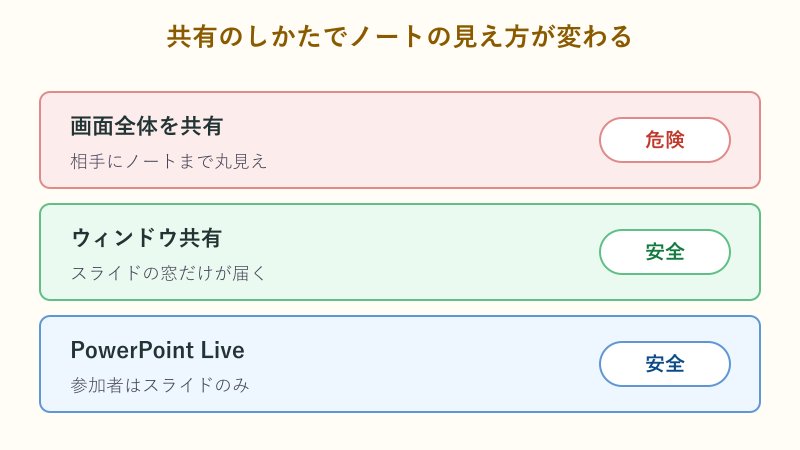 共有のしかたでノートの見え方が変わる

画面全体を共有
相手にノートまで丸見え
危険

ウィンドウ共有
スライドの窓だけが届く
安全

PowerPoint Live
参加者はスライドのみ
安全