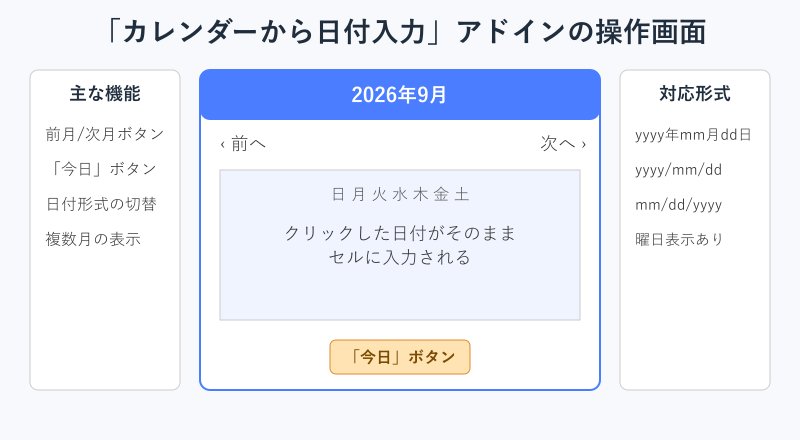 「カレンダーから日付入力」アドインの操作画面

主な機能

前月/次月ボタン

「今日」ボタン

日付形式の切替

複数月の表示

2026年9月

‹ 前へ

次へ ›

日 月 火 水 木 金 土

クリックした日付がそのまま
セルに入力される

「今日」ボタン

対応形式

yyyy年mm月dd日

yyyy/mm/dd

mm/dd/yyyy

曜日表示あり